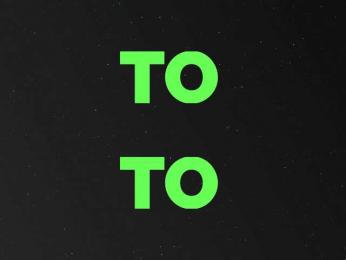 TO

TO